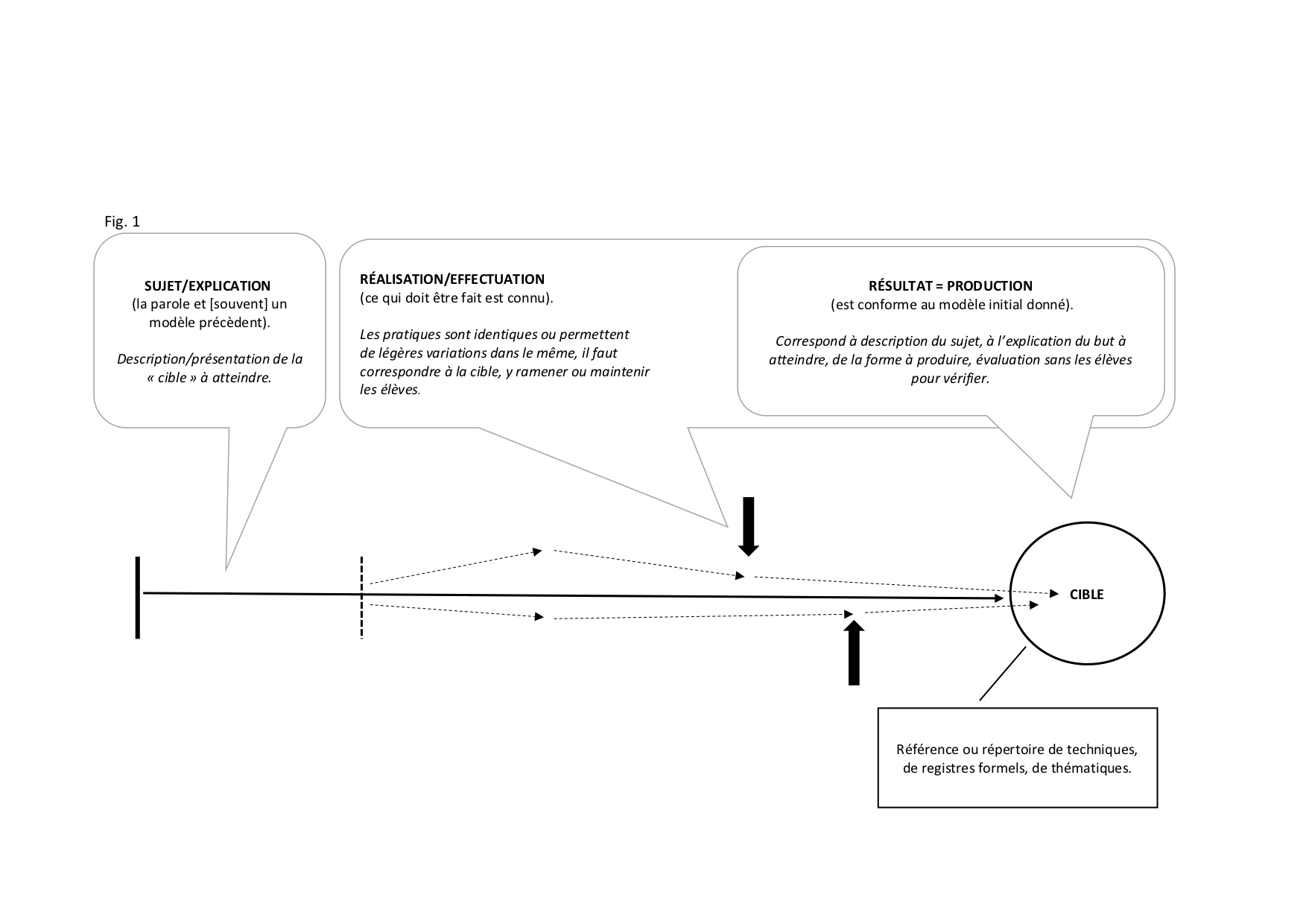 Fig. 1

SUJET/EXPLICATION
(la parole et [souvent] un modèle précèdent).

Description/présentation de la « cible » à atteindre.

RÉALISATION/EFFECTUATION
(ce qui doit être fait est connu).

Les pratiques sont identiques ou permettent de légères variations dans le même, il faut correspondre à la cible, y ramener ou maintenir les élèves.

RÉSULTAT = PRODUCTION
(est conforme au modèle initial donné).

Correspond à description du sujet, à l'explication du but à atteindre, de la forme à produire, évaluation sans les élèves pour vérifier.

CIBLE

Référence ou répertoire de techniques, de registres formels, de thématiques.